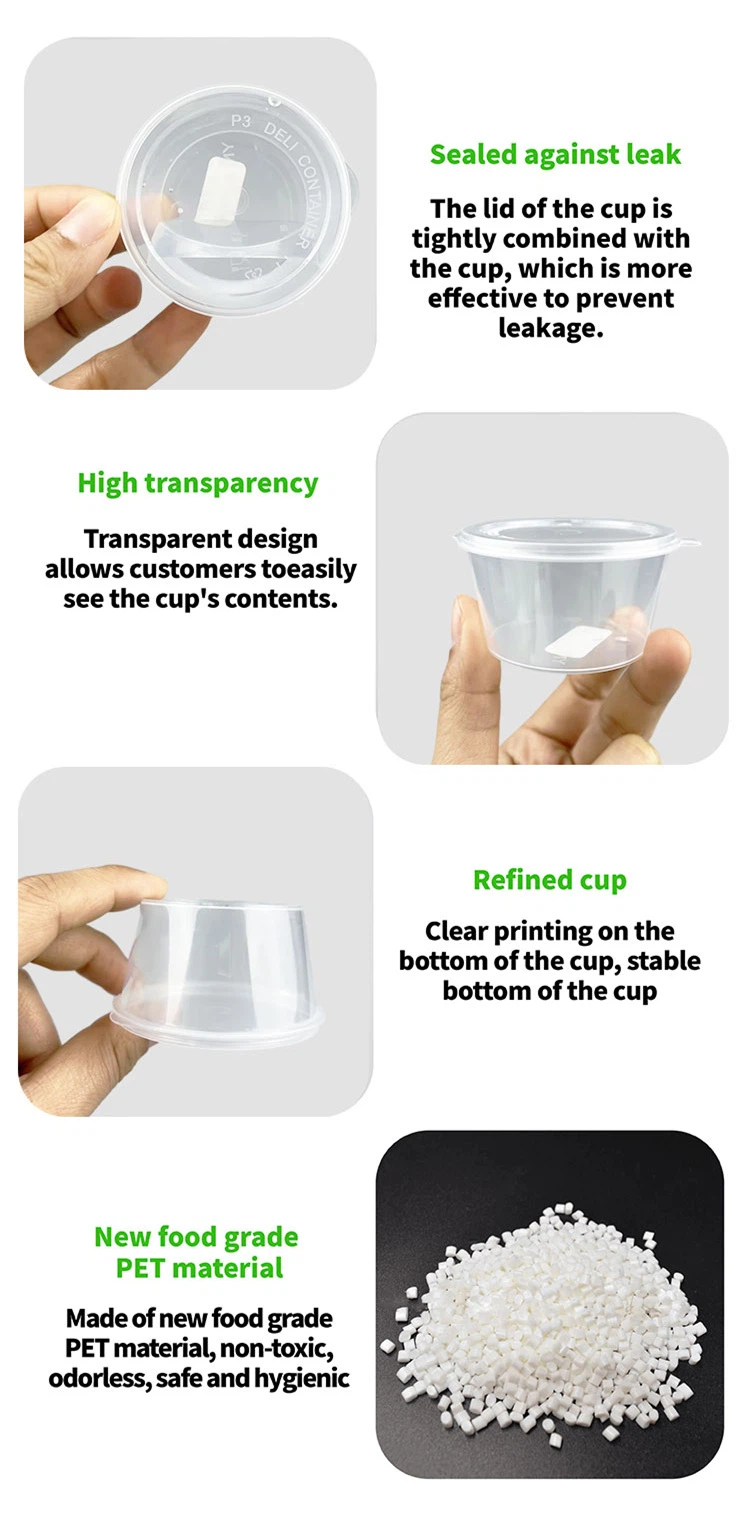 P3 DELI CONTAINER

Sealed against leak

The lid of the cup is tightly combined with the cup, which is more effective to prevent leakage.

High transparency

Transparent design allows customers toeasily see the cup's contents.

Refined cup

Clear printing on the bottom of the cup, stable bottom of the cup

New food grade PET material

Made of new food grade PET material, non-toxic, odorless, safe and hygienic